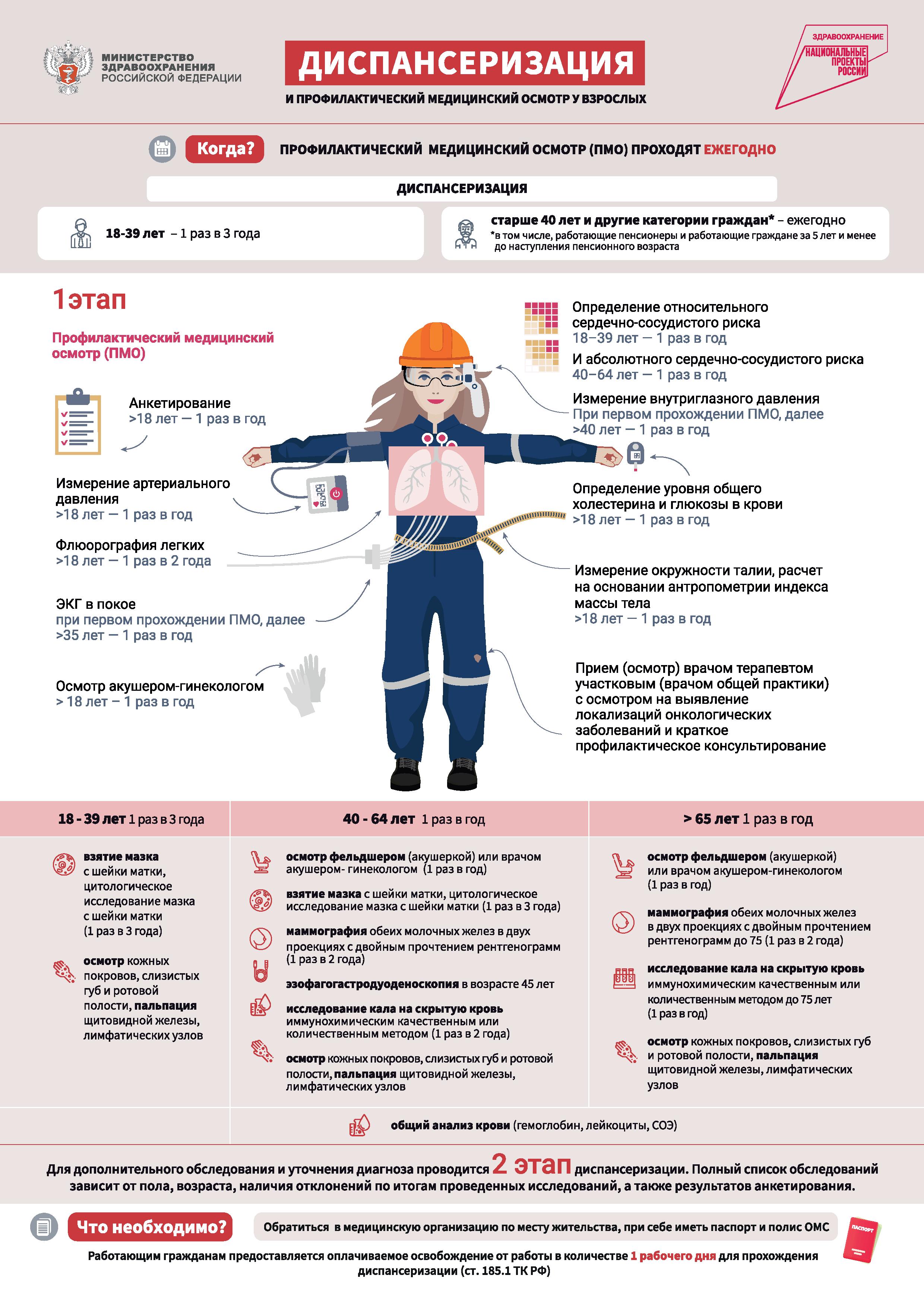 МИНИСТЕРСТВО ЗДРАВООХРАНЕНИЯ РОССИЙСКОЙ ФЕДЕРАЦИИ

ДИСПАНСЕРИЗАЦИЯ

И ПРОФИЛАКТИЧЕСКИЙ МЕДИЦИНСКИЙ ОСМОТР У ВЗРОСЛЫХ

ЗДРАВООХРАНЕНИЕ
НАЦИОНАЛЬНЫЕ ПРОЕКТЫ РОССИИ

Когда? ПРОФИЛАКТИЧЕСКИЙ МЕДИЦИНСКИЙ ОСМОТР (ПМО) ПРОХОДЯТ ЕЖЕГОДНО

ДИСПАНСЕРИЗАЦИЯ

18-39 лет – 1 раз в 3 года

старше 40 лет и другие категории граждан* – ежегодно
*в том числе, работающие пенсионеры и работающие граждане за 5 лет и менее до наступления пенсионного возраста

1этап

Профилактический медицинский осмотр (ПМО)

Анкетирование
>18 лет — 1 раз в год

Измерение артериального давления
>18 лет — 1 раз в год

Флюорография легких
>18 лет — 1 раз в 2 года

ЭКГ в покое
при первом прохождении ПМО, далее >35 лет — 1 раз в год

Осмотр акушером-гинекологом
> 18 лет – 1 раз в год

Определение относительного сердечно-сосудистого риска
18–39 лет — 1 раз в год

И абсолютного сердечно-сосудистого риска
40–64 лет — 1 раз в год

Измерение внутриглазного давления
При первом прохождении ПМО, далее >40 лет — 1 раз в год

Определение уровня общего холестерина и глюкозы в крови
>18 лет — 1 раз в год

Измерение окружности талии, расчет на основании антропометрии индекса массы тела
>18 лет — 1 раз в год

Прием (осмотр) врачом терапевтом участковым (врачом общей практики) с осмотром на выявление локализаций онкологических заболеваний и краткое профилактическое консультирование

18 - 39 лет 1 раз в 3 года

взятие мазка с шейки матки, цитологическое исследование мазка с шейки матки (1 раз в 3 года)

осмотр кожных покровов, слизистых губ и ротовой полости, пальпация щитовидной железы, лимфатических узлов

40 - 64 лет 1 раз в год

осмотр фельдшером (акушеркой) или врачом акушером- гинекологом (1 раз в год)

взятие мазка с шейки матки, цитологическое исследование мазка с шейки матки (1 раз в 3 года)

маммография обеих молочных желез в двух проекциях с двойным прочтением рентгенограмм (1 раз в 2 года)

эзофагогастродуоденоскопия в возрасте 45 лет

исследование кала на скрытую кровь иммунохимическим качественным или количественным методом (1 раз в 2 года)

осмотр кожных покровов, слизистых губ и ротовой полости, пальпация щитовидной железы, лимфатических узлов

> 65 лет 1 раз в год

осмотр фельдшером (акушеркой) или врачом акушером-гинекологом (1 раз в год)

маммография обеих молочных желез в двух проекциях с двойным прочтением рентгенограмм до 75 (1 раз в 2 года)

исследование кала на скрытую кровь иммунохимическим качественным или количественным методом до 75 лет (1 раз в год)

осмотр кожных покровов, слизистых губ и ротовой полости, пальпация щитовидной железы, лимфатических узлов

общий анализ крови (гемоглобин, лейкоциты, СОЭ)

Для дополнительного обследования и уточнения диагноза проводится 2 этап диспансеризации. Полный список обследований зависит от пола, возраста, наличия отклонений по итогам проведенных исследований, а также результатов анкетирования.

Что необходимо? Обратиться в медицинскую организацию по месту жительства, при себе иметь паспорт и полис ОМС

ПАСПОРТ

Работающим гражданам предоставляется оплачиваемое освобождение от работы в количестве 1 рабочего дня для прохождения диспансеризации (ст. 185.1 ТК РФ)