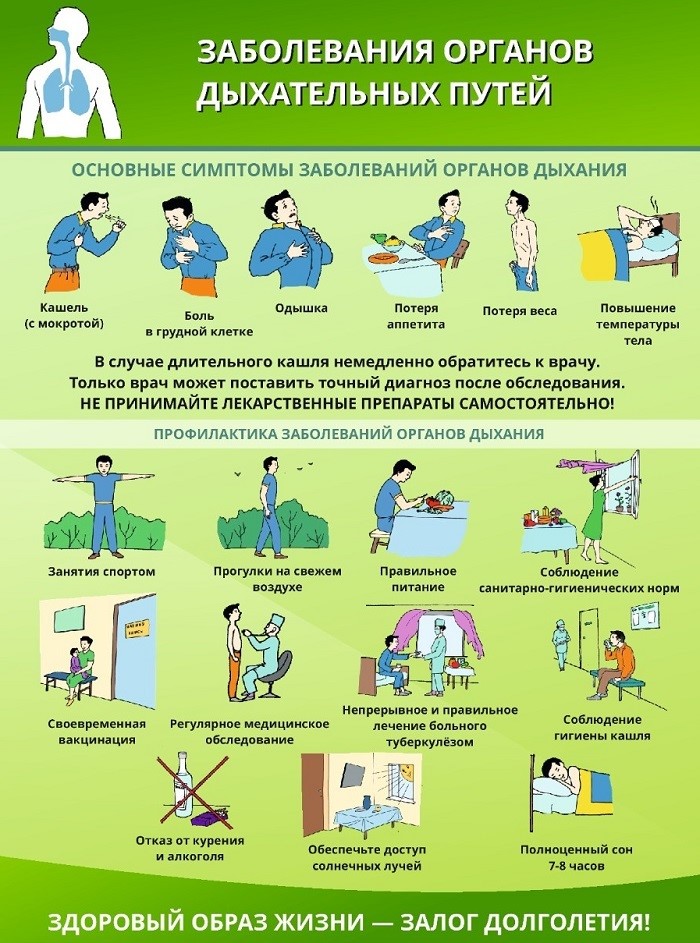 ЗАБОЛЕВАНИЯ ОРГАНОВ ДЫХАТЕЛЬНЫХ ПУТЕЙ

ОСНОВНЫЕ СИМПТОМЫ ЗАБОЛЕВАНИЙ ОРГАНОВ ДЫХАНИЯ

Кашель (с мокротой)

Боль в грудной клетке

Одышка

Потеря аппетита

Потеря веса

Повышение температуры тела

В случае длительного кашля немедленно обратитесь к врачу.
Только врач может поставить точный диагноз после обследования.
НЕ ПРИНИМАЙТЕ ЛЕКАРСТВЕННЫЕ ПРЕПАРАТЫ САМОСТОЯТЕЛЬНО!

ПРОФИЛАКТИКА ЗАБОЛЕВАНИЙ ОРГАНОВ ДЫХАНИЯ

Занятия спортом

Прогулки на свежем воздухе

Правильное питание

Соблюдение санитарно-гигиенических норм

Своевременная вакцинация

Регулярное медицинское обследование

Непрерывное и правильное лечение больного туберкулёзом

Соблюдение гигиены кашля

Отказ от курения и алкоголя

Обеспечьте доступ солнечных лучей

Полноценный сон 7-8 часов

ЗДОРОВЫЙ ОБРАЗ ЖИЗНИ — ЗАЛОГ ДОЛГОЛЕТИЯ!